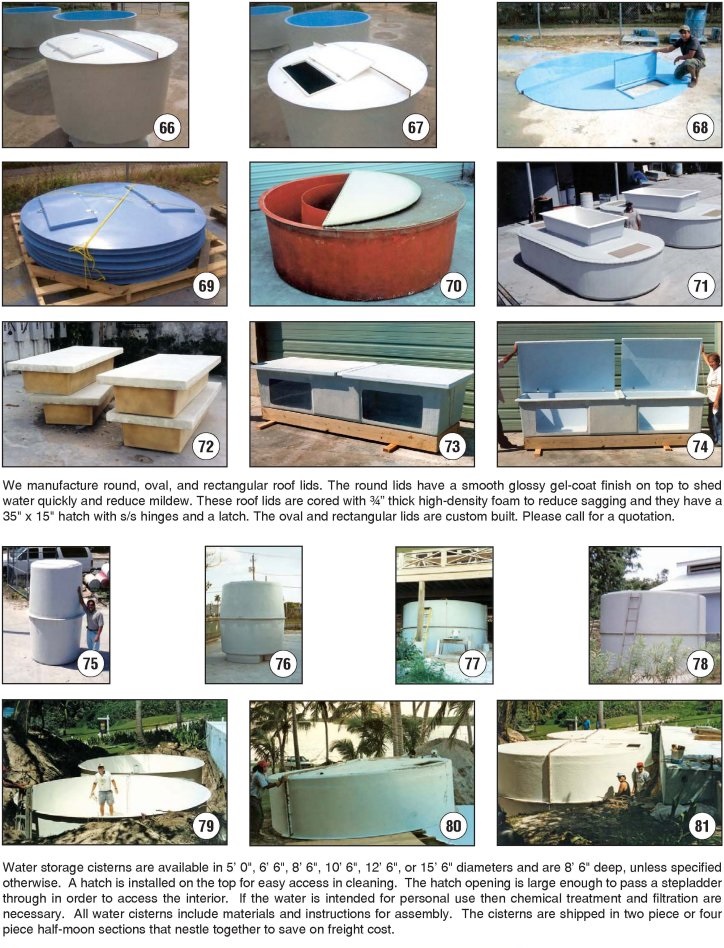 66

67

68

69

70

71

72

73

74

We manufacture round, oval, and rectangular roof lids. The round lids have a smooth glossy gel-coat finish on top to shed water quickly and reduce mildew. These roof lids are cored with ¾" thick high-density foam to reduce sagging and they have a 35" x 15" hatch with s/s hinges and a latch. The oval and rectangular lids are custom built. Please call for a quotation.

75

76

77

78

79

80

81

Water storage cisterns are available in 5' 0", 6' 6", 8' 6", 10' 6", 12' 6", or 15' 6" diameters and are 8' 6" deep, unless specified otherwise. A hatch is installed on the top for easy access in cleaning. The hatch opening is large enough to pass a stepladder through in order to access the interior. If the water is intended for personal use then chemical treatment and filtration are necessary. All water cisterns include materials and instructions for assembly. The cisterns are shipped in two piece or four piece half-moon sections that nestle together to save on freight cost.