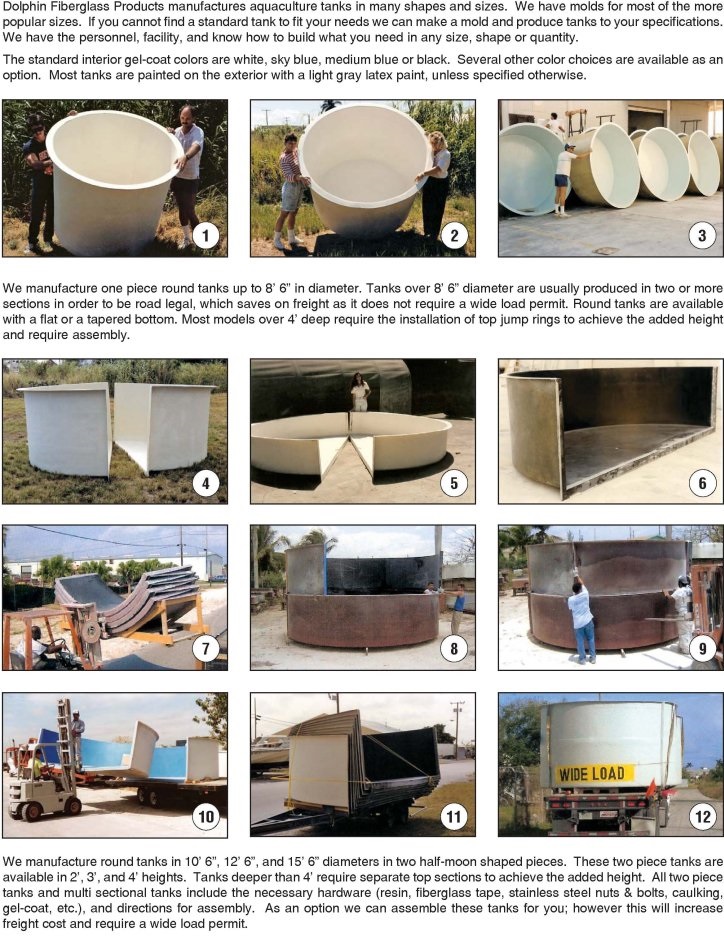 Dolphin Fiberglass Products manufactures aquaculture tanks in many shapes and sizes. We have molds for most of the more popular sizes. If you cannot find a standard tank to fit your needs we can make a mold and produce tanks to your specifications. We have the personnel, facility, and know how to build what you need in any size, shape or quantity.

The standard interior gel-coat colors are white, sky blue, medium blue or black. Several other color choices are available as an option. Most tanks are painted on the exterior with a light gray latex paint, unless specified otherwise.

1

2

3

We manufacture one piece round tanks up to 8' 6" in diameter. Tanks over 8' 6" diameter are usually produced in two or more sections in order to be road legal, which saves on freight as it does not require a wide load permit. Round tanks are available with a flat or a tapered bottom. Most models over 4' deep require the installation of top jump rings to achieve the added height and require assembly.

4

5

6

7

8

9

10

11

WIDE LOAD

12

We manufacture round tanks in 10' 6", 12' 6", and 15' 6" diameters in two half-moon shaped pieces. These two piece tanks are available in 2', 3', and 4' heights. Tanks deeper than 4' require separate top sections to achieve the added height. All two piece tanks and multi sectional tanks include the necessary hardware (resin, fiberglass tape, stainless steel nuts & bolts, caulking, gel-coat, etc.), and directions for assembly. As an option we can assemble these tanks for you; however this will increase freight cost and require a wide load permit.